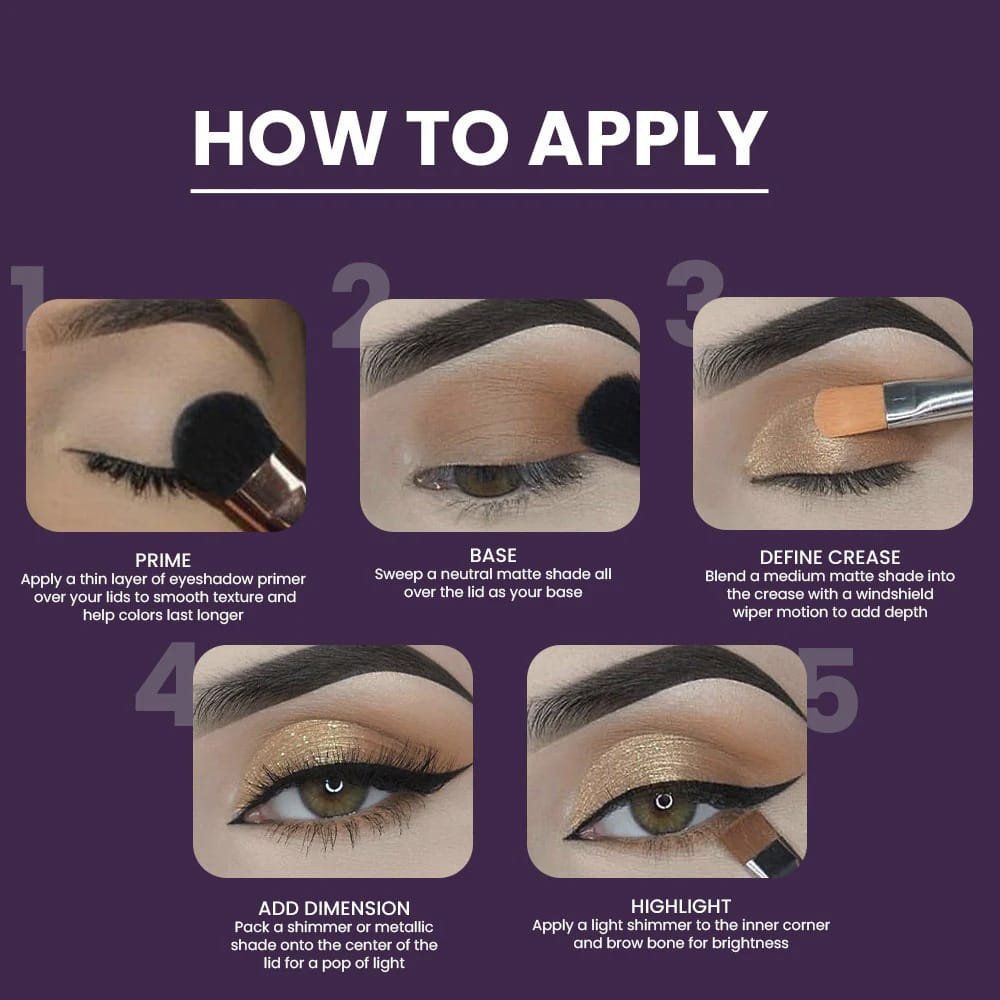 HOW TO APPLY

1

PRIME
Apply a thin layer of eyeshadow primer over your lids to smooth texture and help colors last longer

2

BASE
Sweep a neutral matte shade all over the lid as your base

3

DEFINE CREASE
Blend a medium matte shade into the crease with a windshield wiper motion to add depth

4

ADD DIMENSION
Pack a shimmer or metallic shade onto the center of the lid for a pop of light

5

HIGHLIGHT
Apply a light shimmer to the inner corner and brow bone for brightness