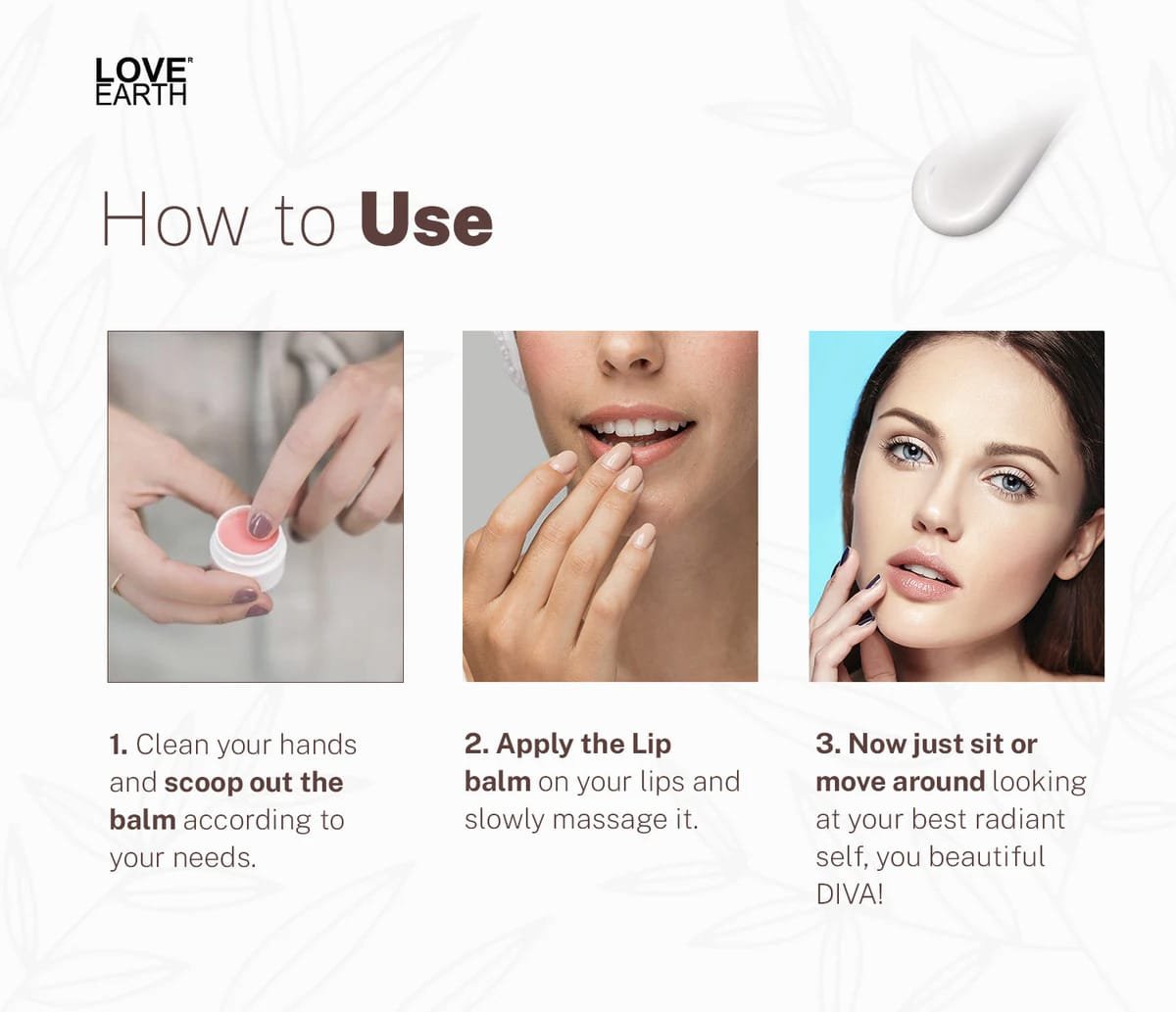 LOVE EARTH

How to Use

1. Clean your hands and scoop out the balm according to your needs.

2. Apply the Lip balm on your lips and slowly massage it.

3. Now just sit or move around looking at your best radiant self, you beautiful DIVA!