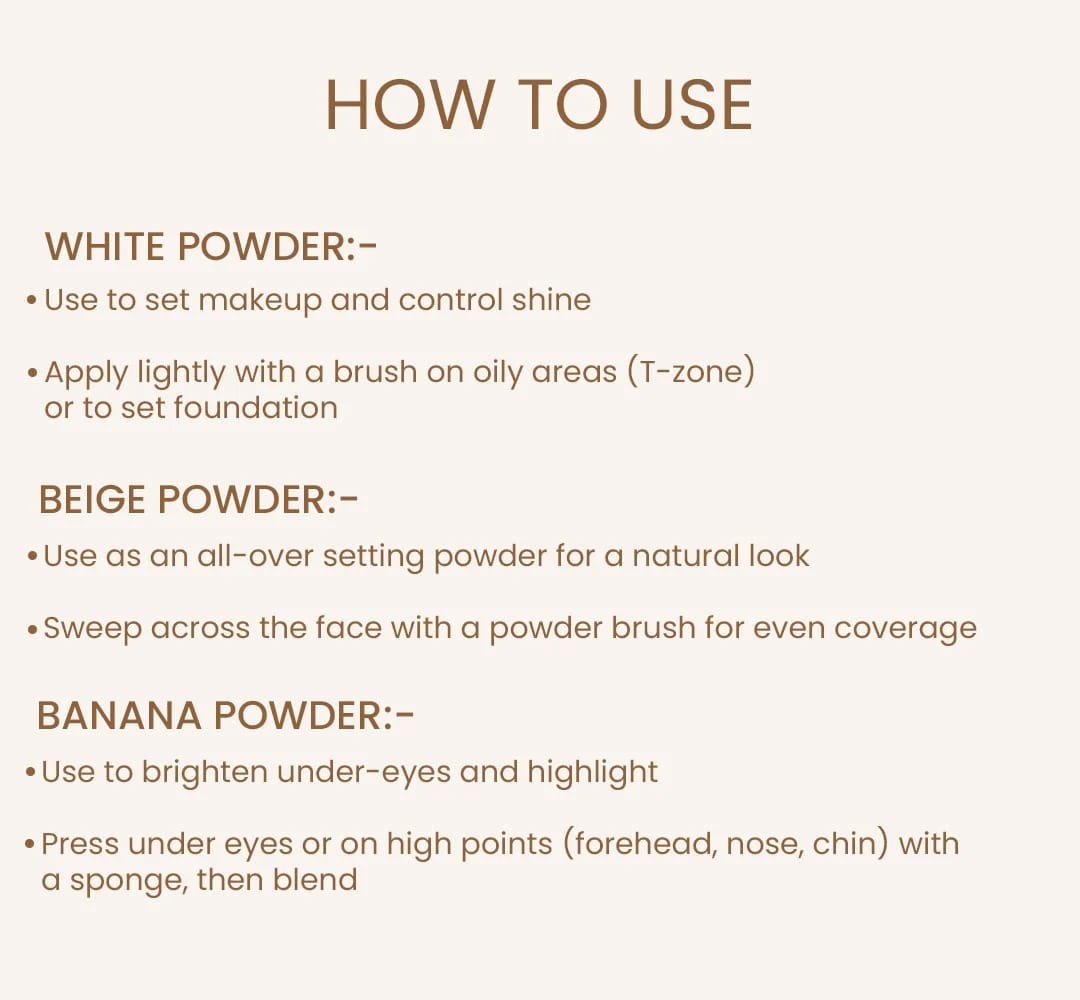 HOW TO USE

WHITE POWDER:-
• Use to set makeup and control shine

• Apply lightly with a brush on oily areas (T-zone) or to set foundation

BEIGE POWDER:-
• Use as an all-over setting powder for a natural look

• Sweep across the face with a powder brush for even coverage

BANANA POWDER:-
• Use to brighten under-eyes and highlight

• Press under eyes or on high points (forehead, nose, chin) with a sponge, then blend